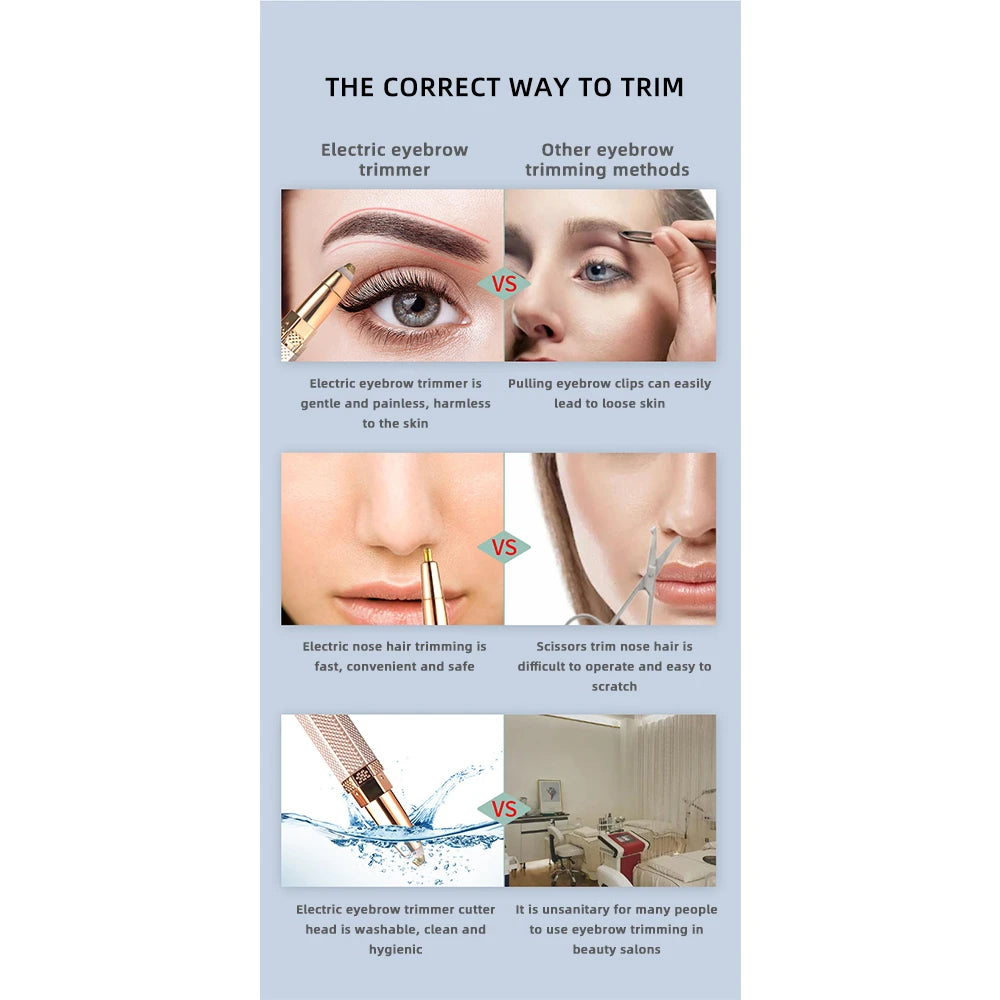 THE CORRECT WAY TO TRIM

Electric eyebrow trimmer

Other eyebrow trimming methods

VS

Electric eyebrow trimmer is gentle and painless, harmless to the skin

Pulling eyebrow clips can easily lead to loose skin

VS

Electric nose hair trimming is fast, convenient and safe

Scissors trim nose hair is difficult to operate and easy to scratch

VS

Electric eyebrow trimmer cutter head is washable, clean and hygienic

It is unsanitary for many people to use eyebrow trimming in beauty salons